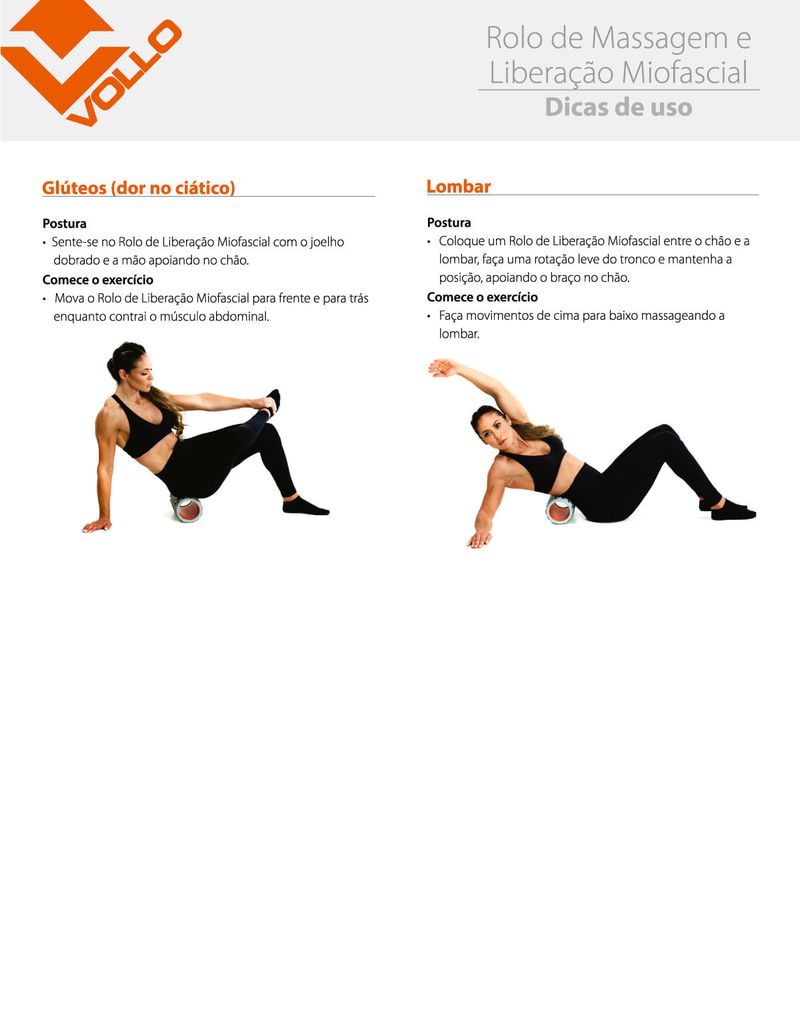 VOLLO

Rolo de Massagem e Liberação Miofascial

Dicas de uso

Glúteos (dor no ciático)

Postura

• Sente-se no Rolo de Liberação Miofascial com o joelho dobrado e a mão apoiando no chão.

Comece o exercício

• Mova o Rolo de Liberação Miofascial para frente e para trás enquanto contrai o músculo abdominal.

Lombar

Postura

• Coloque um Rolo de Liberação Miofascial entre o chão e a lombar, faça uma rotação leve do tronco e mantenha a posição, apoiando o braço no chão.

Comece o exercício

• Faça movimentos de cima para baixo massageando a lombar.